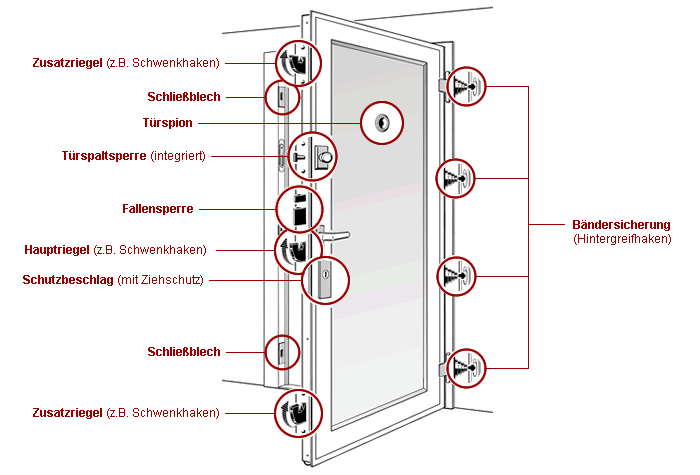 Zusatzriegel (z.B. Schwenkhaken)

Schließblech

Türspion

Türspaltsperre (integriert)

Fallensperre

Hauptriegel (z.B. Schwenkhaken)

Schutzbeschlag (mit Ziehschutz)

Schließblech

Zusatzriegel (z.B. Schwenkhaken)

Bändersicherung
(Hintergreifhaken)